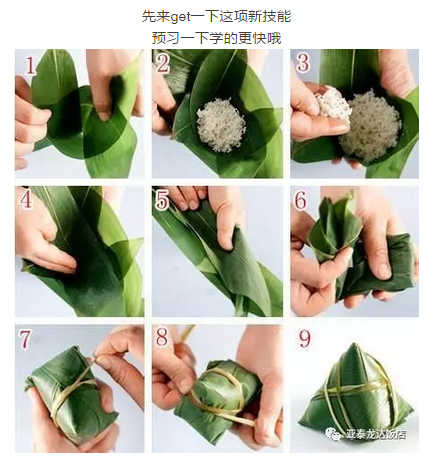 先来get一下这项新技能
预习一下学的更快哦

1

2

3

4

5

6

7

8

9

亚泰龙达饭店